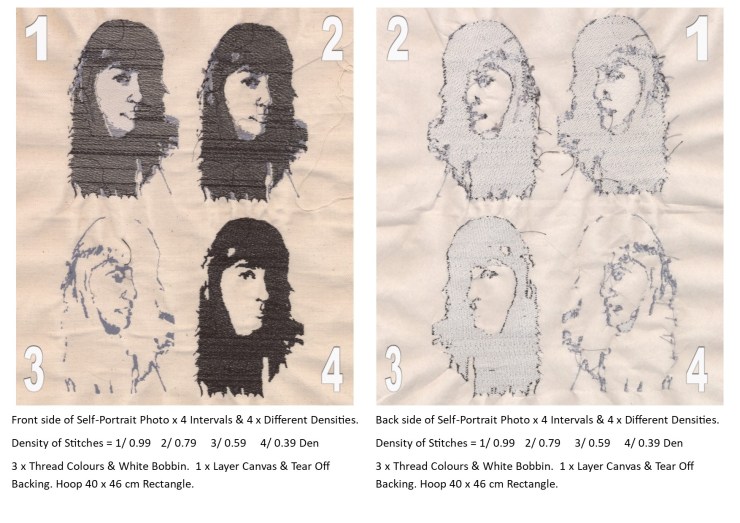 1

2

3

4

Front side of Self-Portrait Photo x 4 Intervals & 4 x Different Densities.

Density of Stitches = 1/ 0.99 2/ 0.79 3/ 0.59 4/ 0.39 Den

3 x Thread Colours & White Bobbin. 1 x Layer Canvas & Tear Off Backing. Hoop 40 x 46 cm Rectangle.

2

1

3

4

Back side of Self-Portrait Photo x 4 Intervals & 4 x Different Densities.

Density of Stitches = 1/ 0.99 2/ 0.79 3/ 0.59 4/ 0.39 Den

3 x Thread Colours & White Bobbin. 1 x Layer Canvas & Tear Off Backing. Hoop 40 x 46 cm Rectangle.